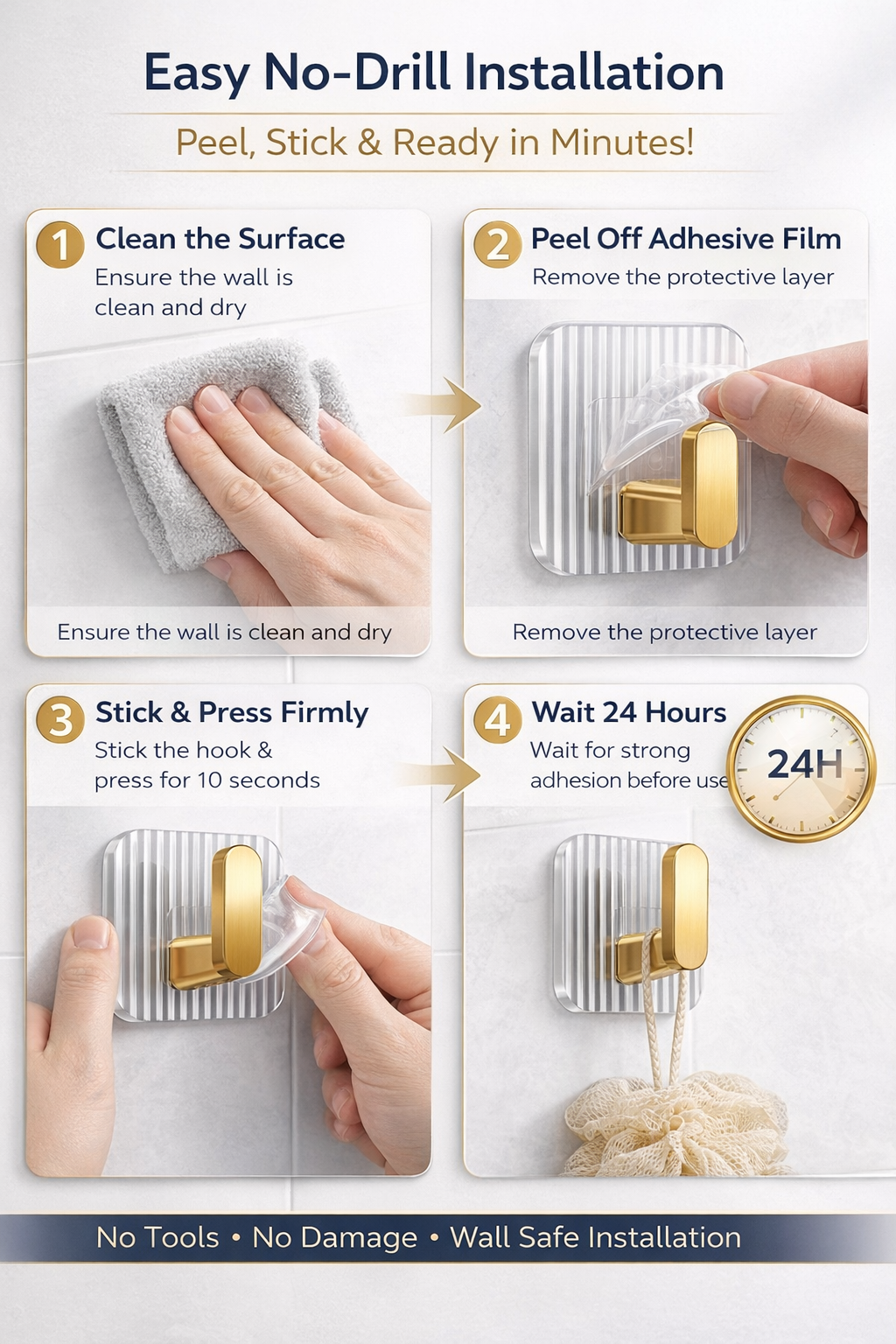 Easy No-Drill Installation

Peel, Stick & Ready in Minutes!

1 Clean the Surface
Ensure the wall is clean and dry

Ensure the wall is clean and dry

2 Peel Off Adhesive Film
Remove the protective layer

Remove the protective layer

3 Stick & Press Firmly
Stick the hook & press for 10 seconds

4 Wait 24 Hours
Wait for strong adhesion before use

24H

No Tools • No Damage • Wall Safe Installation